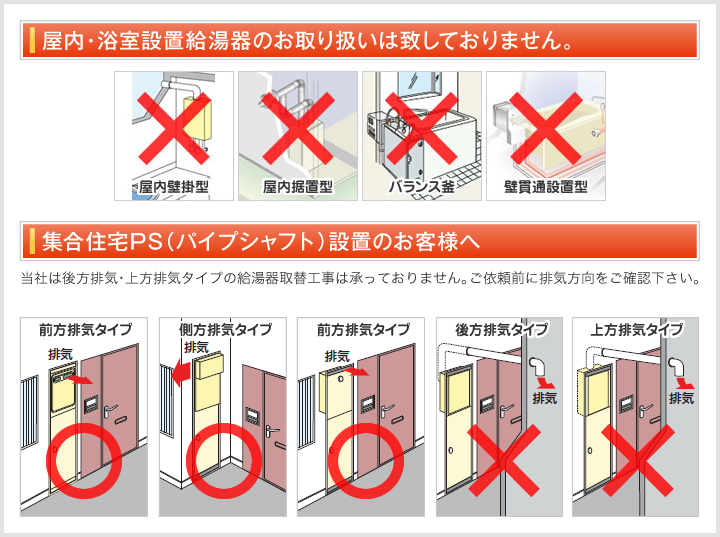 屋内・浴室設置給湯器のお取り扱いは致しておりません。

屋内壁掛型

屋内据置型

バランス釜

壁貫通設置型

集合住宅PS（パイプシャフト）設置のお客様へ

当社は後方排気・上方排気タイプの給湯器取替工事は承っておりません。ご依頼前に排気方向をご確認下さい。

前方排気タイプ

排気

側方排気タイプ

排気

前方排気タイプ

排気

後方排気タイプ

排気

上方排気タイプ

排気